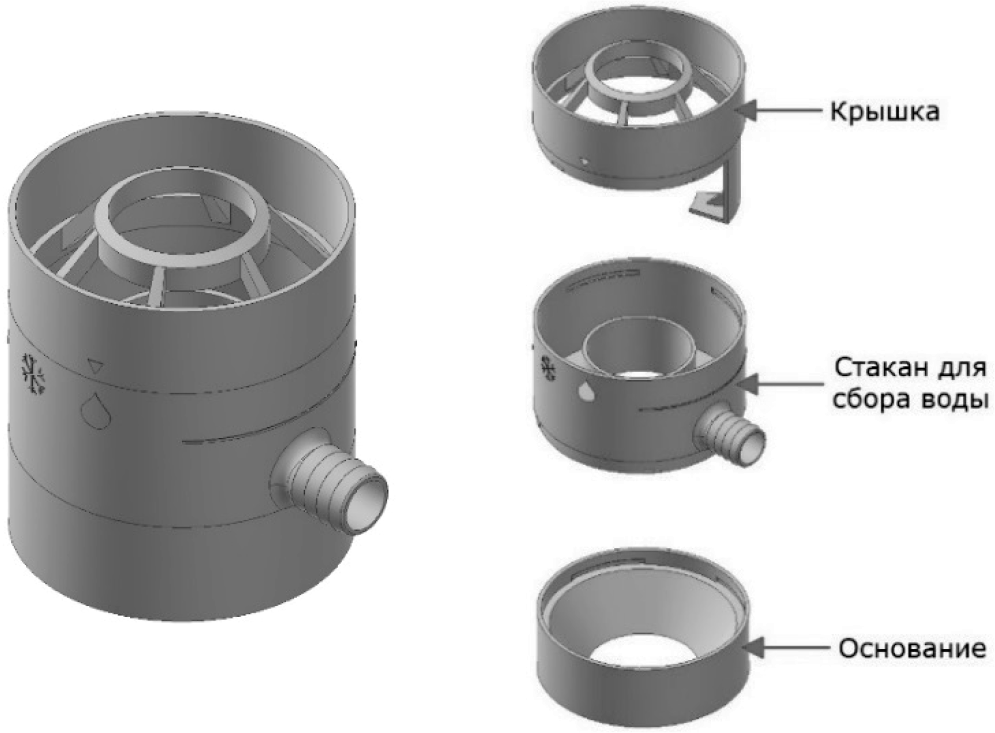 Крышка

Стакан для сбора воды

Основание