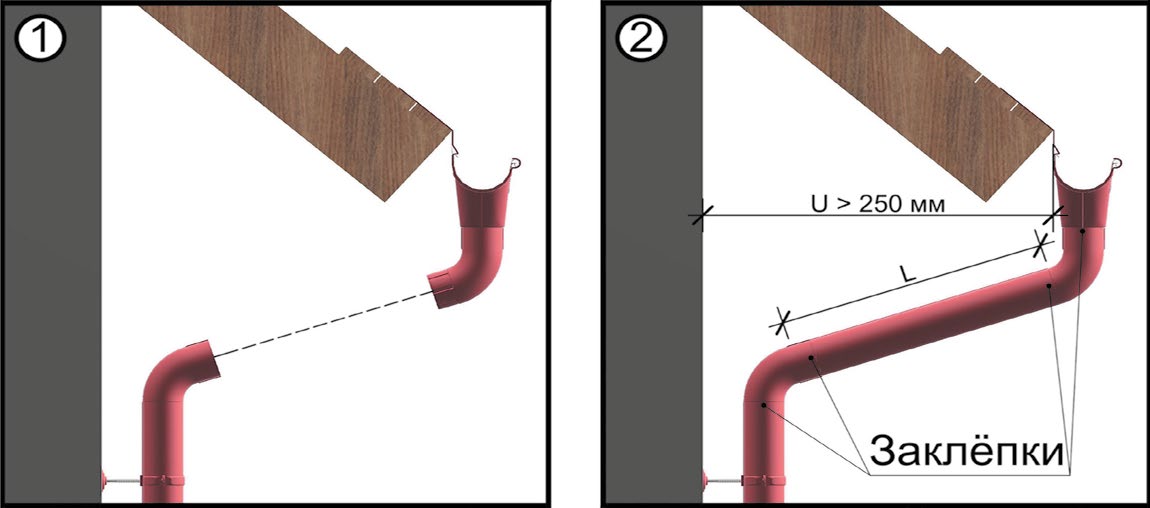 1

2

U > 250 мм

L

Заклёпки