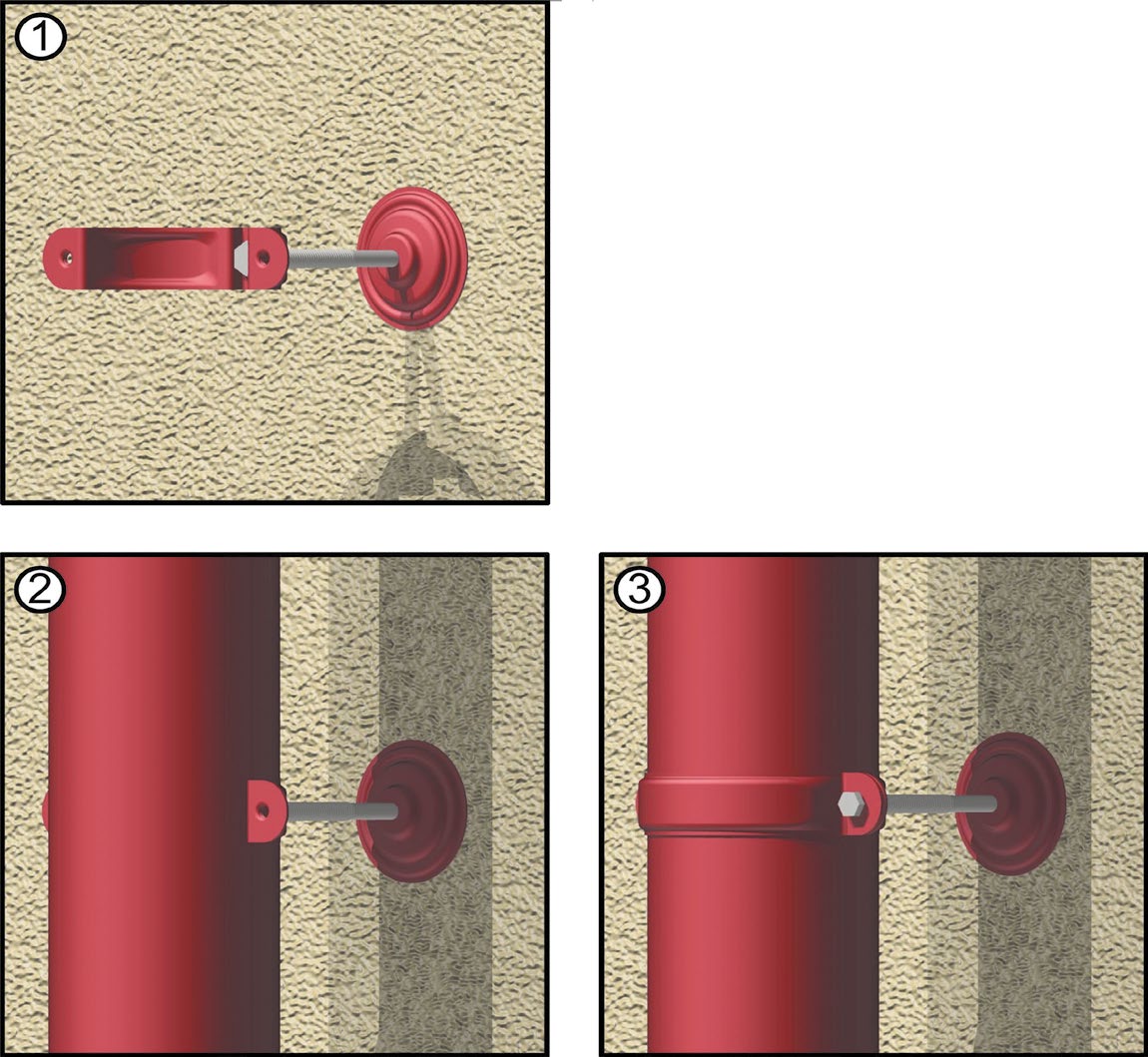 1

2

3