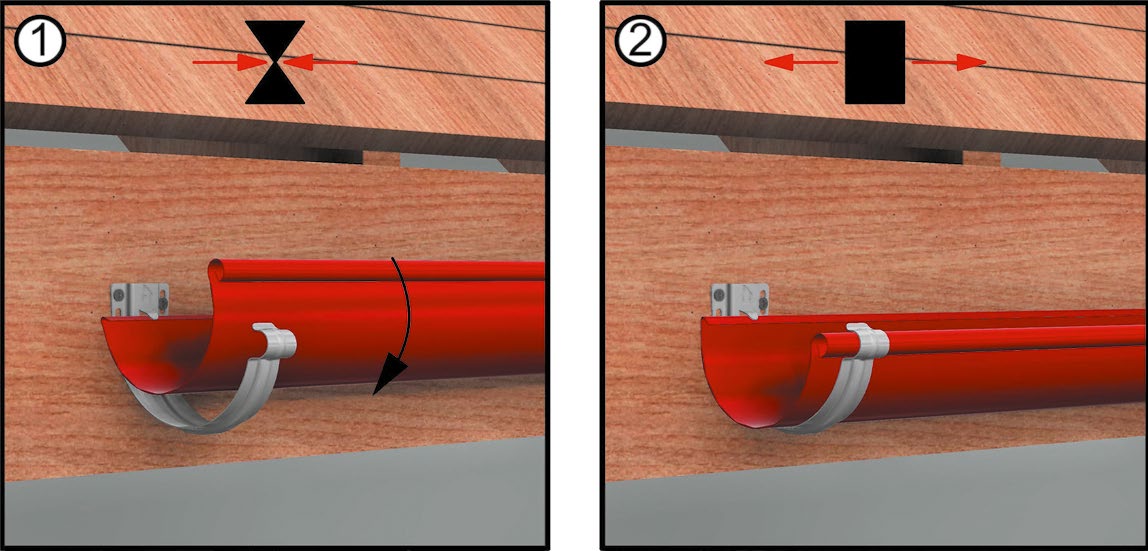 1

2