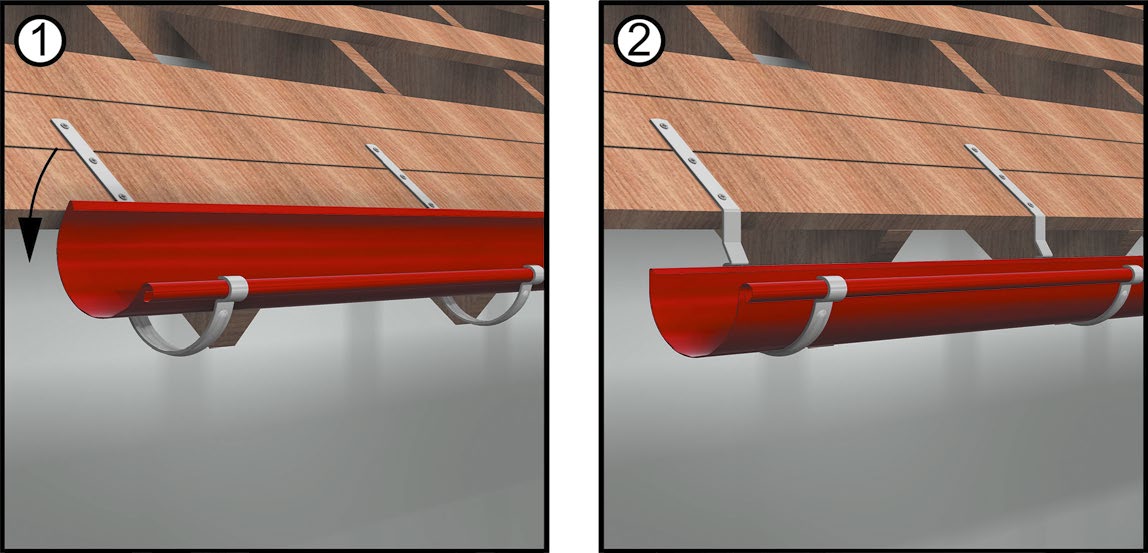 1

2