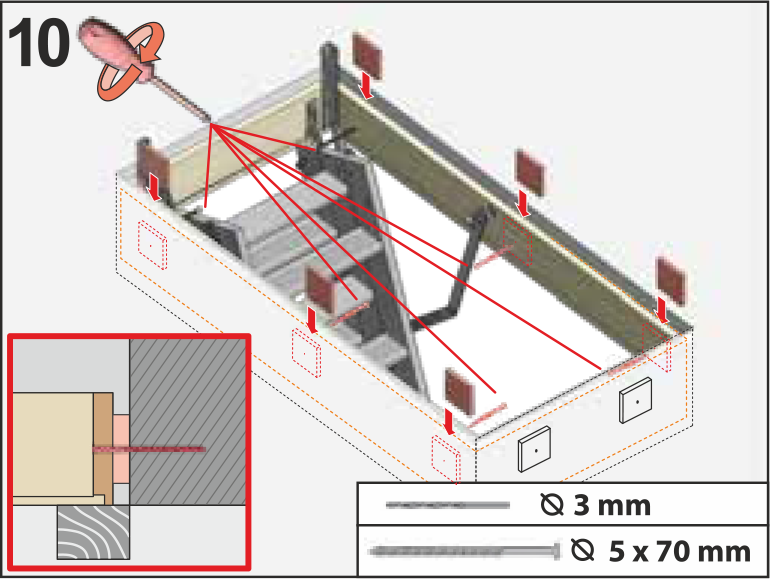 10

⌀ 3 mm

⌀ 5 x 70 mm