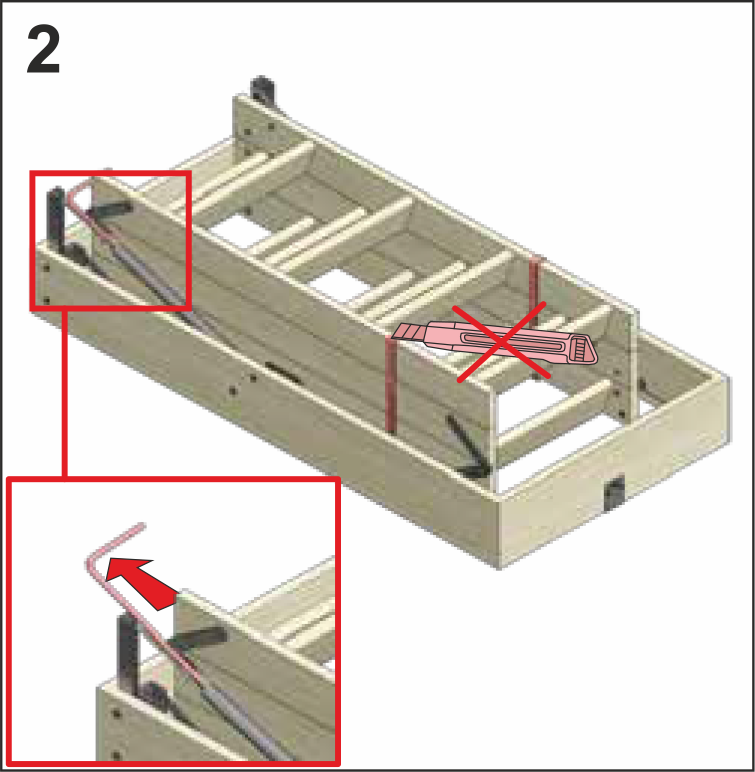 2