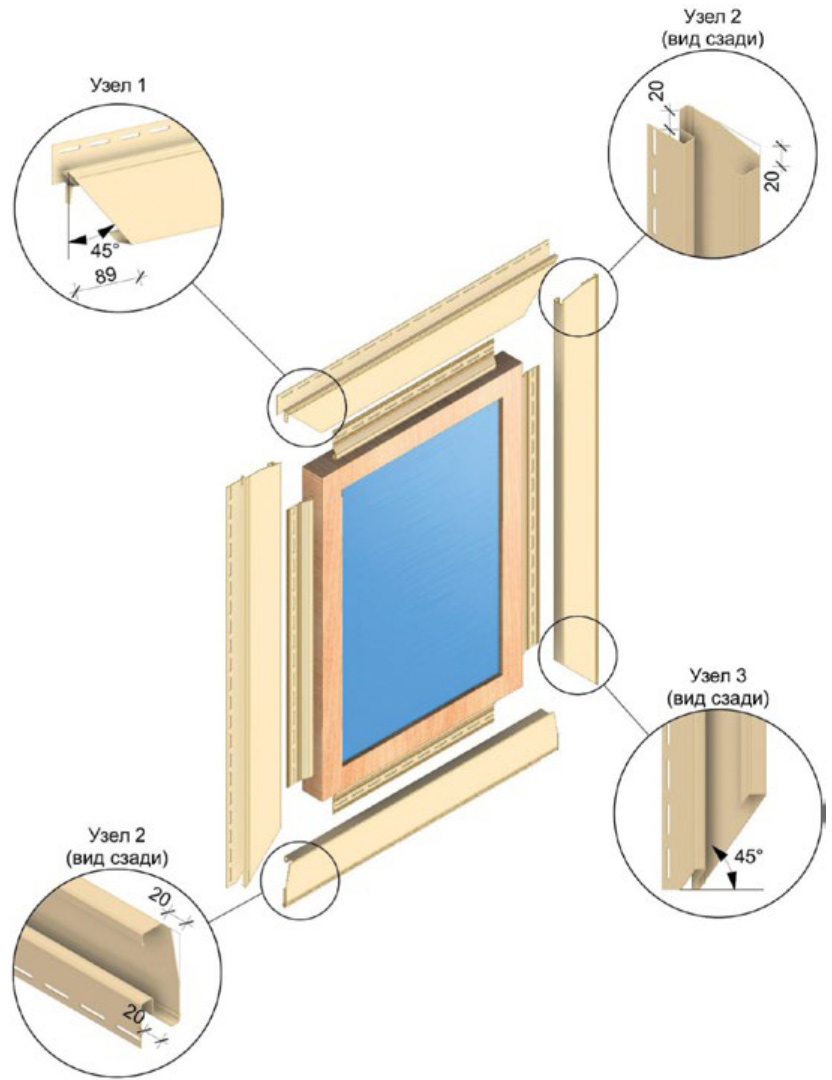 Узел 1

45°

89

Узел 2
(вид сзади)

20

20

Узел 3
(вид сзади)

45°

Узел 2
(вид сзади)

20

20