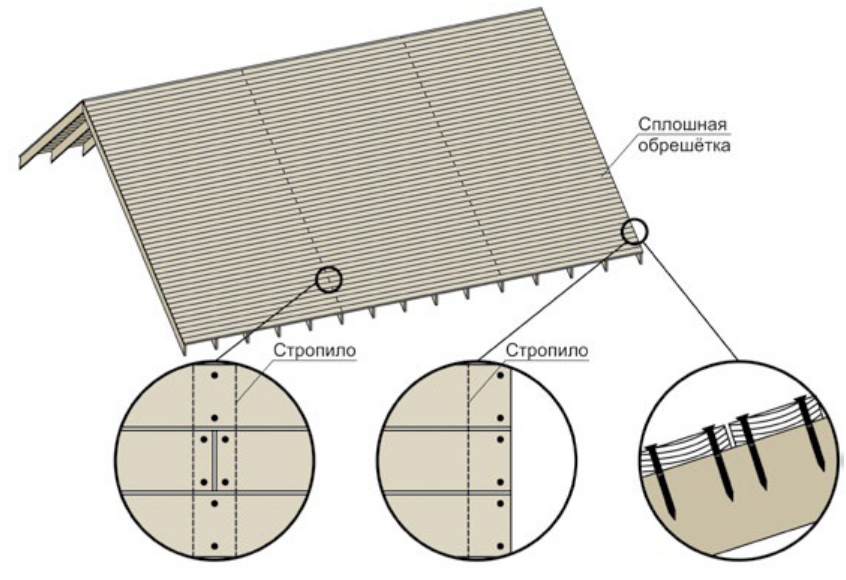 Сплошная обрешётка

Стропило

Стропило