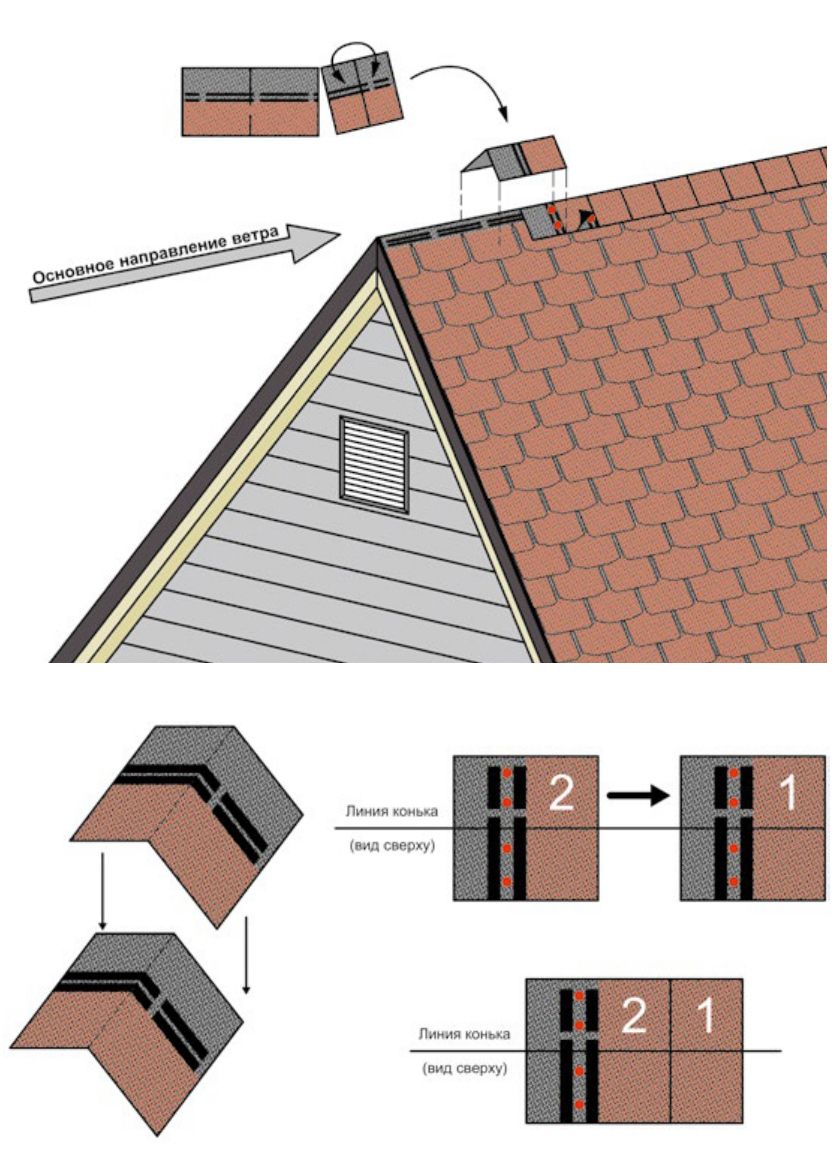 Основное направление ветра

Линия конька
(вид сверху)

2

1

Линия конька
(вид сверху)

2 1