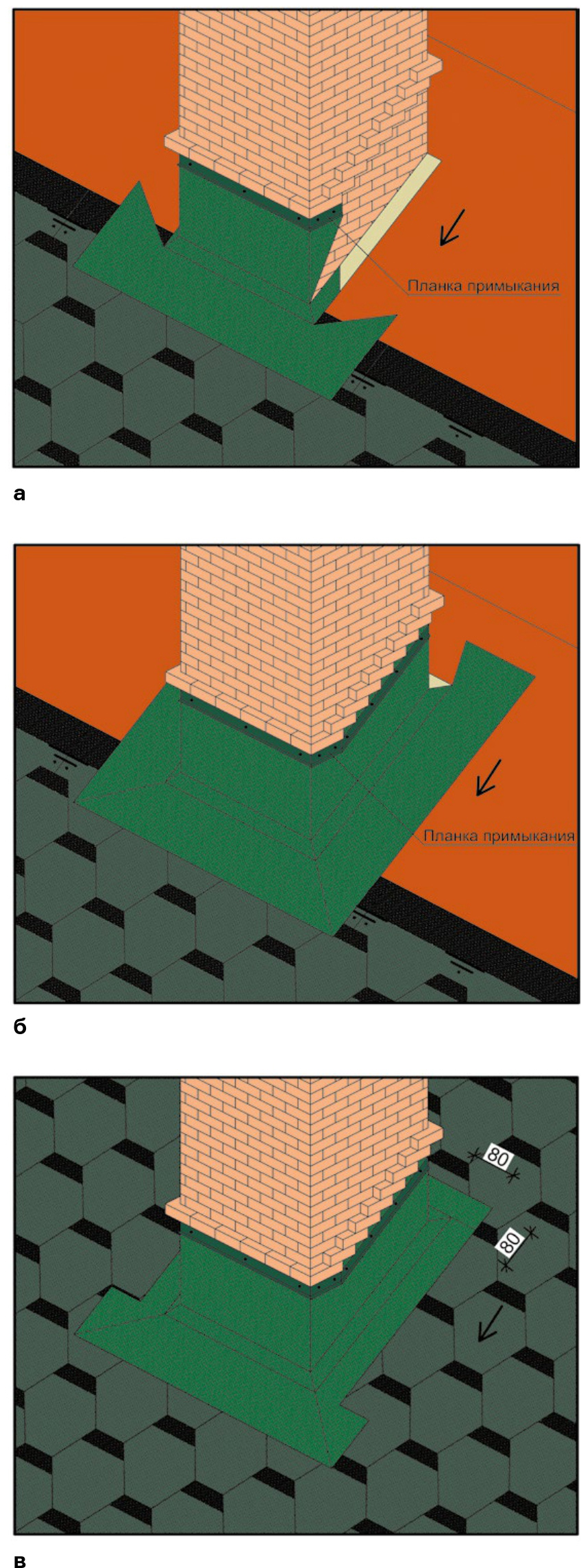 Планка примыкания

а

Планка примыкания

б

80

80

в