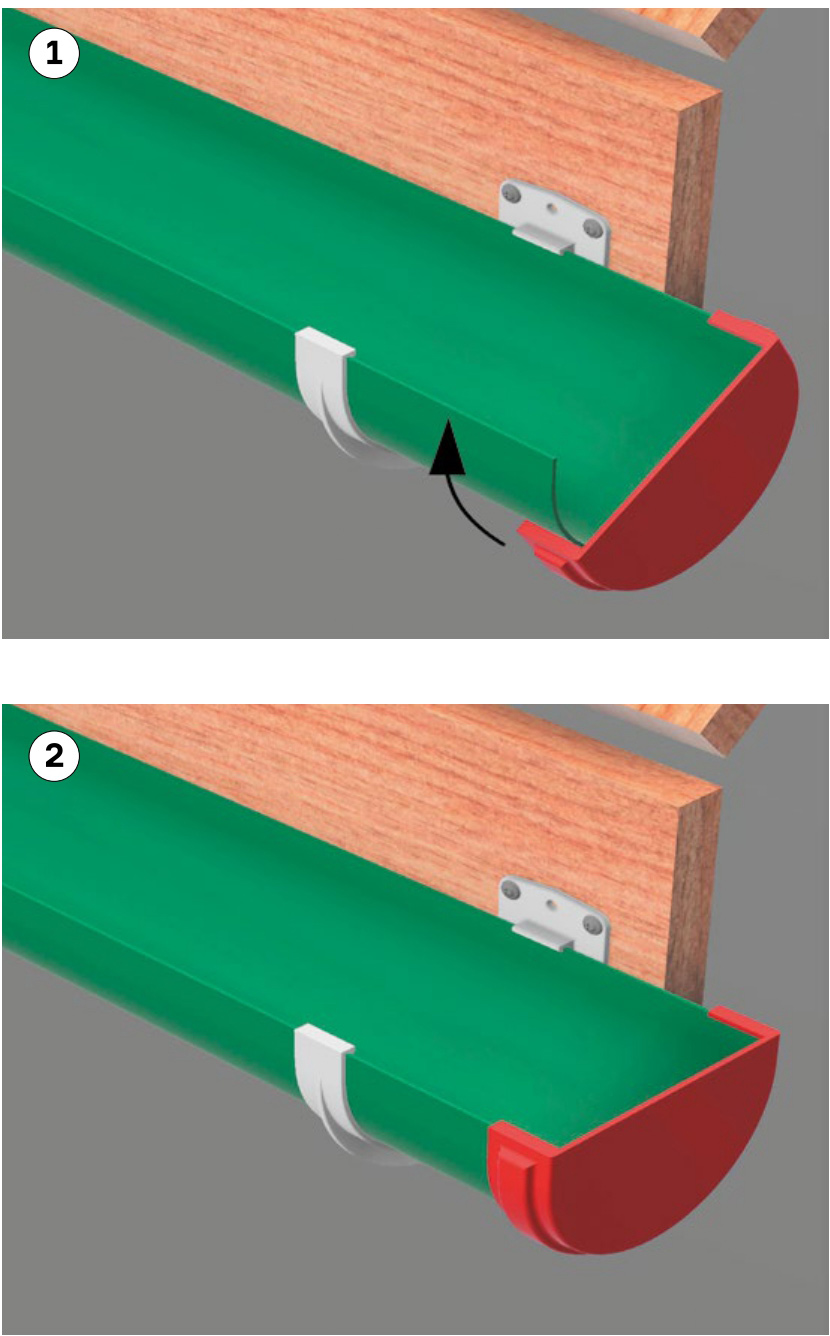 1

2