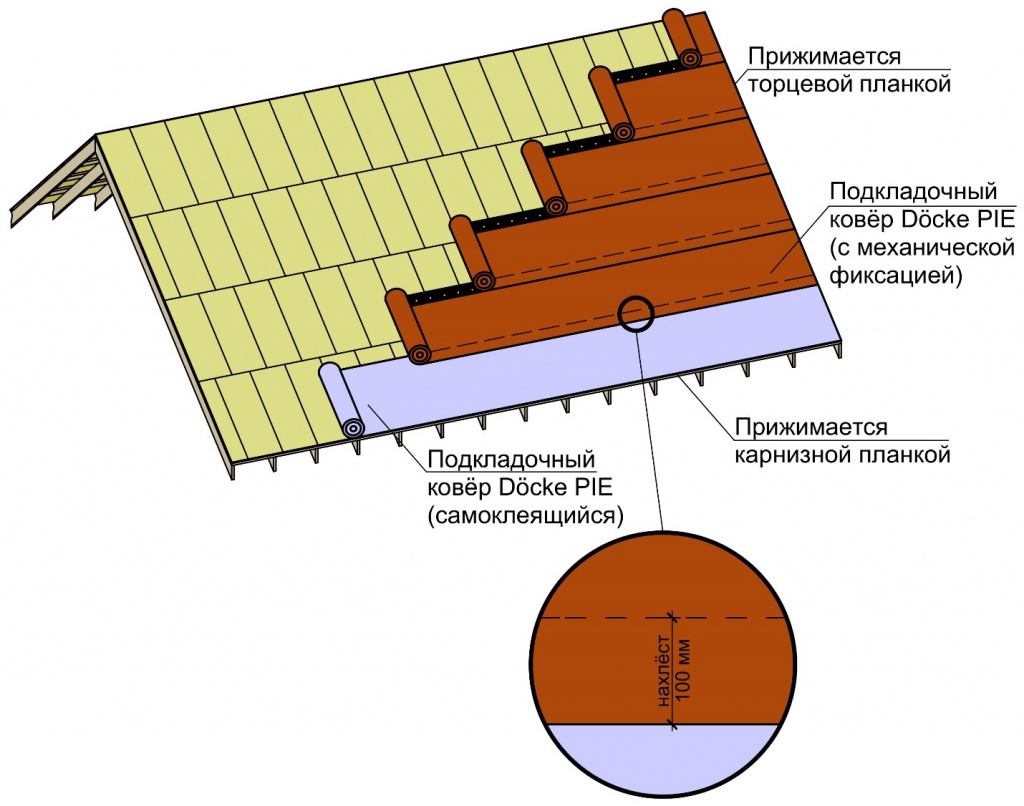 Прижимается торцевой планкой

Подкладочный ковёр Döcke PIE (с механической фиксацией)

Прижимается карнизной планкой

Подкладочный ковёр Döcke PIE (самоклеящийся)

нахлёст 100 мм